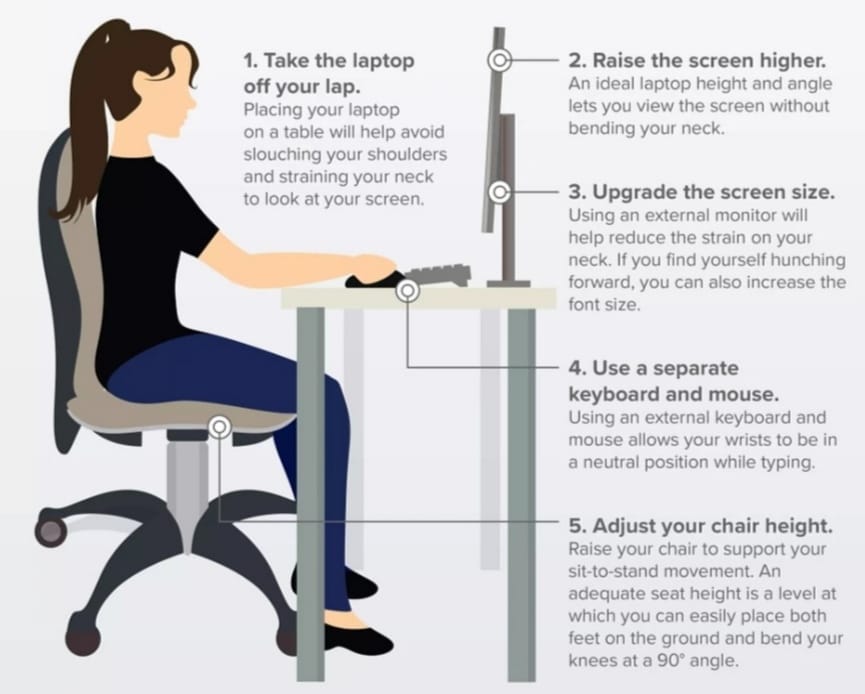 1. Take the laptop off your lap.
Placing your laptop on a table will help avoid slouching your shoulders and straining your neck to look at your screen.

2. Raise the screen higher.
An ideal laptop height and angle lets you view the screen without bending your neck.

3. Upgrade the screen size.
Using an external monitor will help reduce the strain on your neck. If you find yourself hunching forward, you can also increase the font size.

4. Use a separate keyboard and mouse.
Using an external keyboard and mouse allows your wrists to be in a neutral position while typing.

5. Adjust your chair height.
Raise your chair to support your sit-to-stand movement. An adequate seat height is a level at which you can easily place both feet on the ground and bend your knees at a 90° angle.